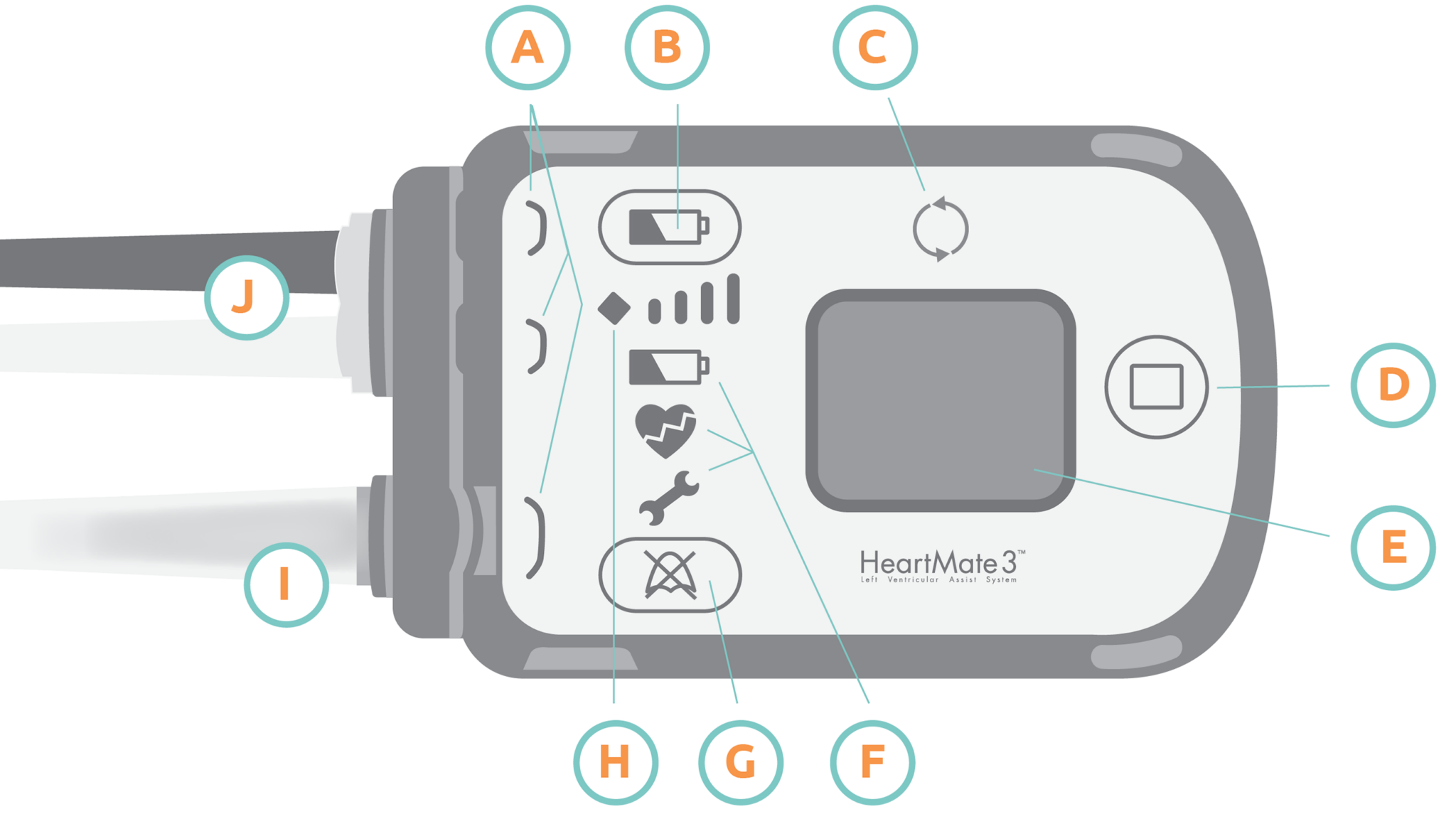 A
B
C
J
D
E
I
HeartMate 3™
Left Ventricular Assist System
H
G
F